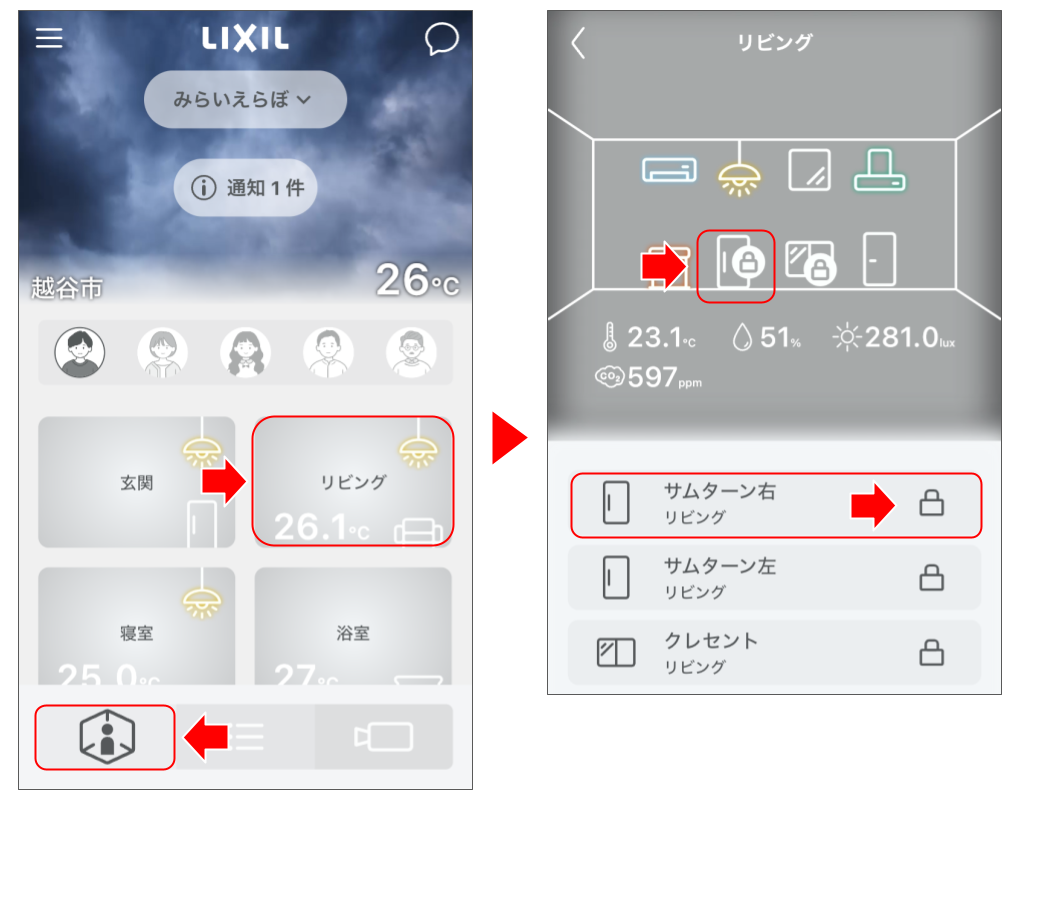 LIXIL

みらいえらぼ

通知 1 件

越谷市

26°C

玄関

リビング

26.1°C

寝室

25.0°C

浴室

27°C

リビング

23.1°C 51% 281.0lux

597ppm

サムターン右
リビング

サムターン左
リビング

クレセント
リビング