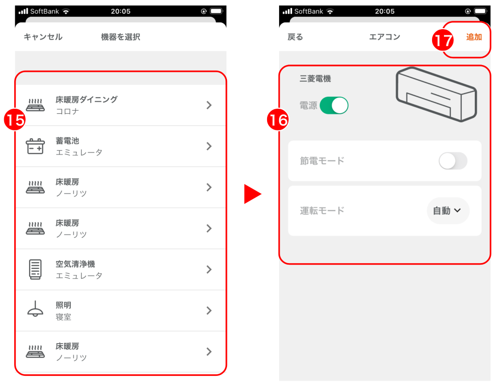 SoftBank 20:05

キャンセル 機器を選択

15

床暖房ダイニング
コロナ

蓄電池
エミュレータ

床暖房
ノーリツ

床暖房
ノーリツ

空気清浄機
エミュレータ

照明
寝室

床暖房
ノーリツ

SoftBank 20:05

戻る エアコン 17 追加

16

三菱電機

電源

節電モード

運転モード 自動