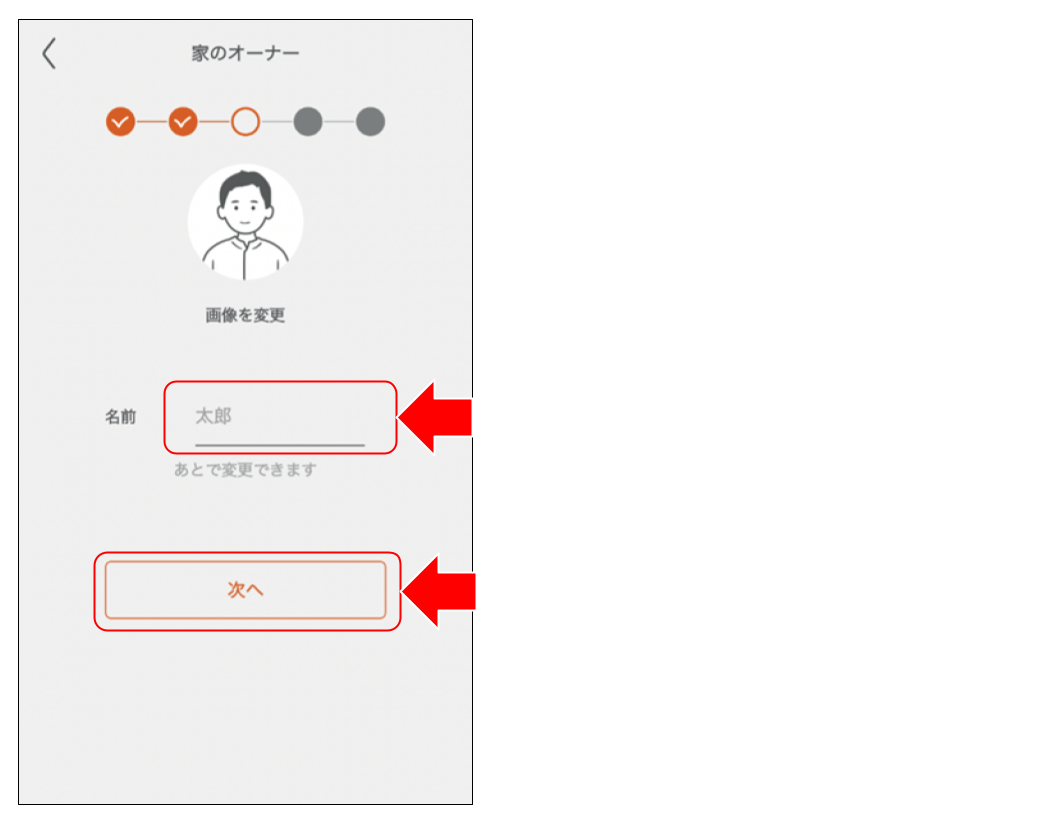 家のオーナー

画像を変更

名前 太郎

あとで変更できます

次へ