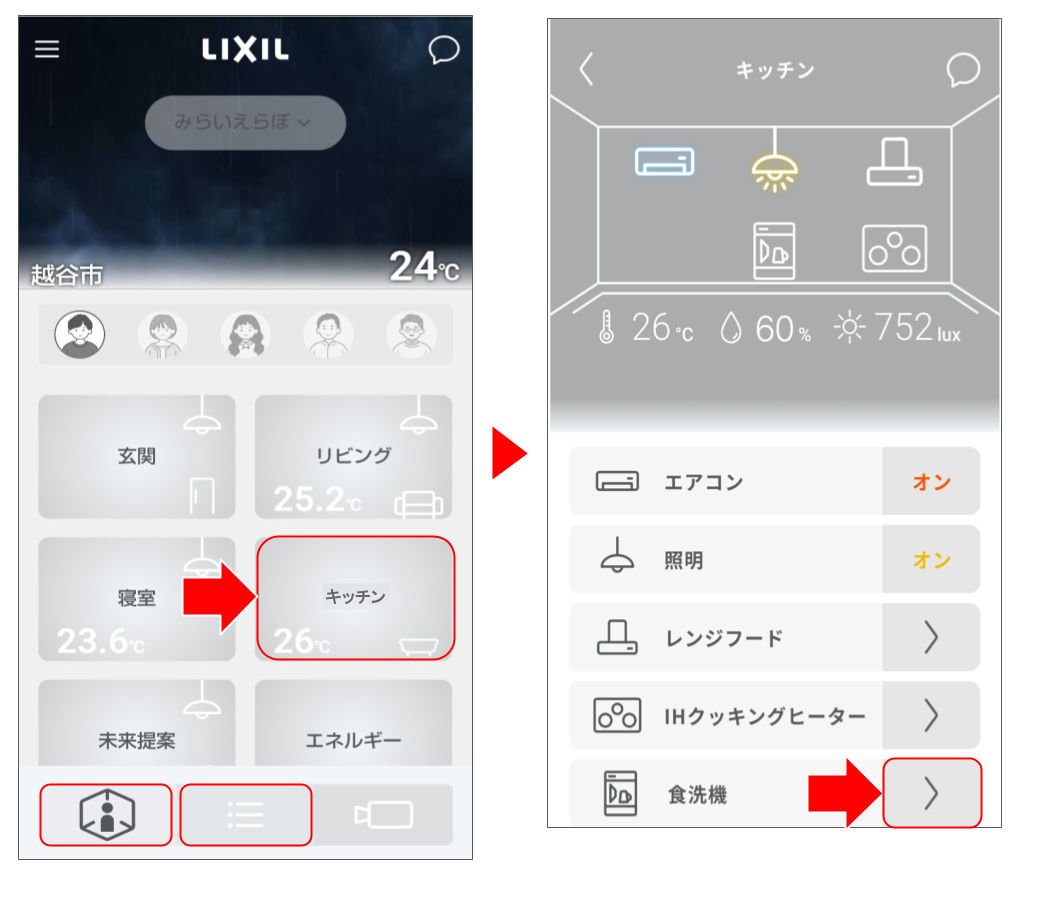 LIXIL

みらいえらぼ

越谷市

24℃

玄関

リビング

25.2℃

寝室

23.6℃

キッチン

26℃

未来提案

エネルギー

キッチン

26℃ 60% 752lux

エアコン オン

照明 オン

レンジフード

IHクッキングヒーター

食洗機