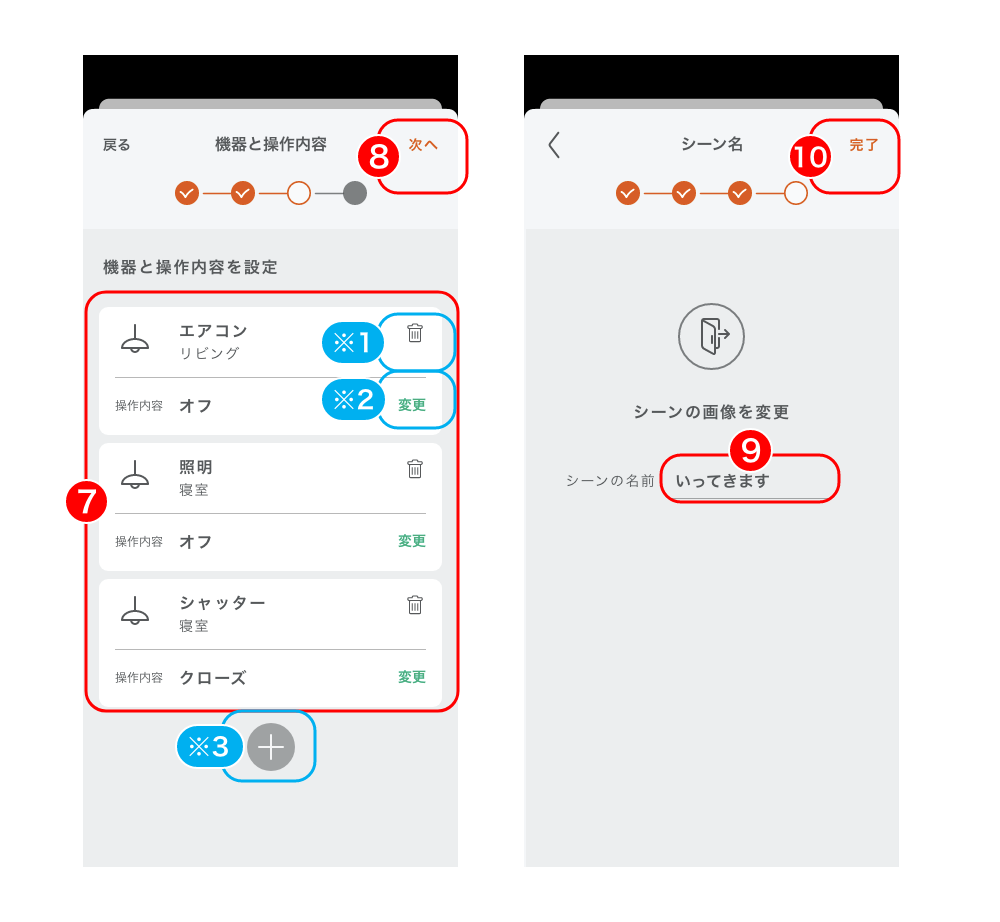 戻る
機器と操作内容
8
次へ

機器と操作内容を設定

7

エアコン
リビング
※1
操作内容 オフ
※2
変更

照明
寝室
操作内容 オフ
変更

シャッター
寝室
操作内容 クローズ
変更

※3

シーン名
10
完了

シーンの画像を変更

9
シーンの名前 いってきます