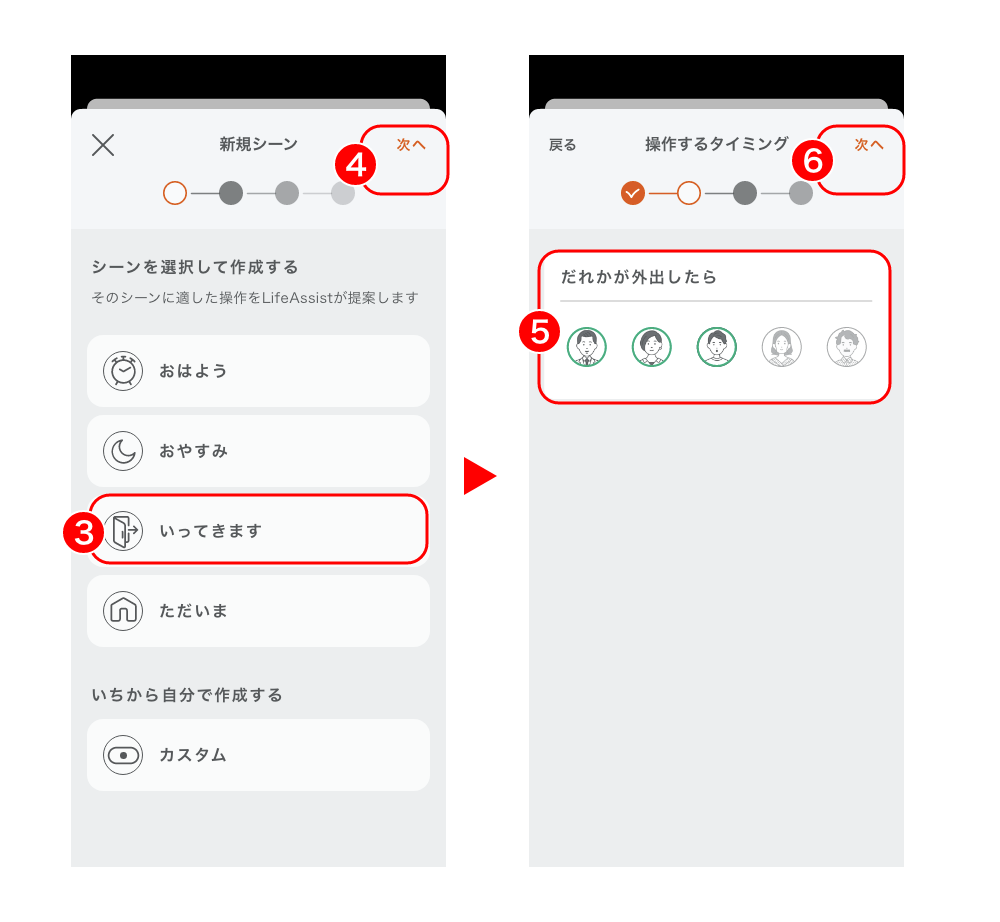 新規シーン

4 次へ

シーンを選択して作成する

そのシーンに適した操作をLifeAssistが提案します

おはよう

おやすみ

3 いってきます

ただいま

いちから自分で作成する

カスタム

戻る

操作するタイミング

6 次へ

だれかが外出したら

5