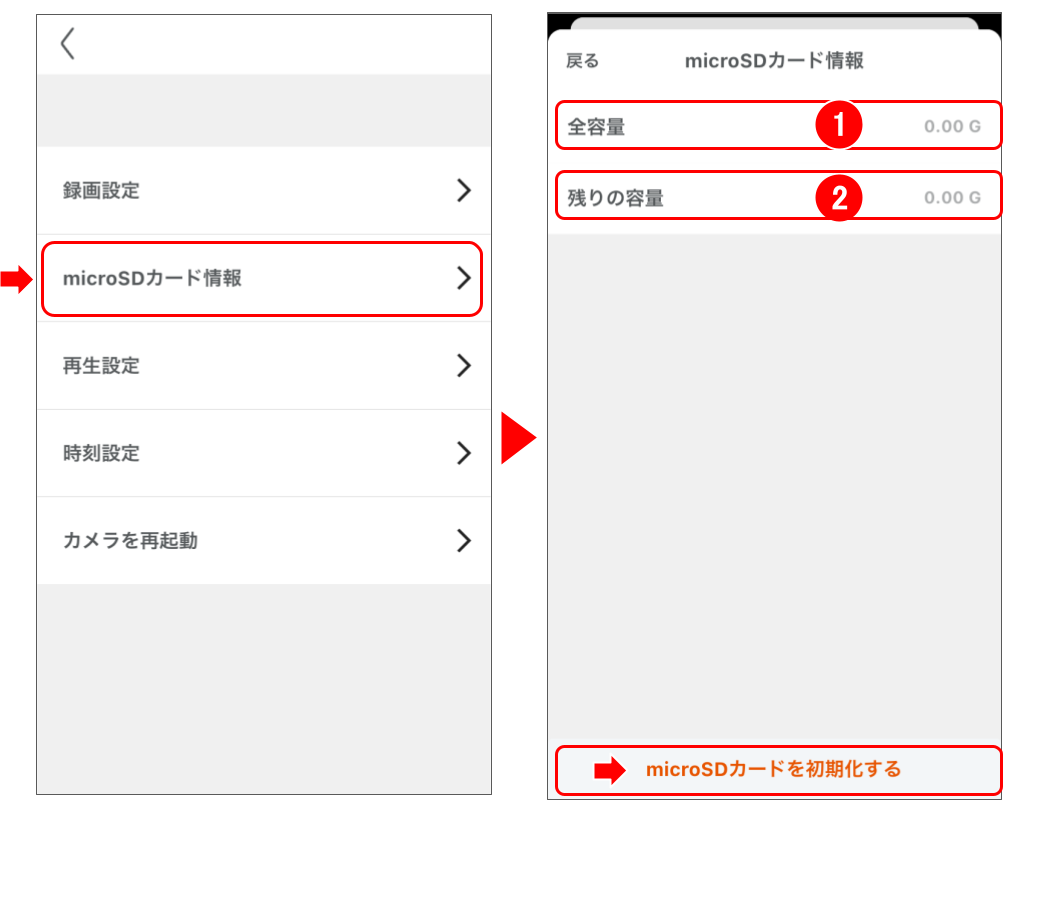 録画設定

microSDカード情報

再生設定

時刻設定

カメラを再起動

戻る microSDカード情報

全容量 1 0.00 G

残りの容量 2 0.00 G

microSDカードを初期化する